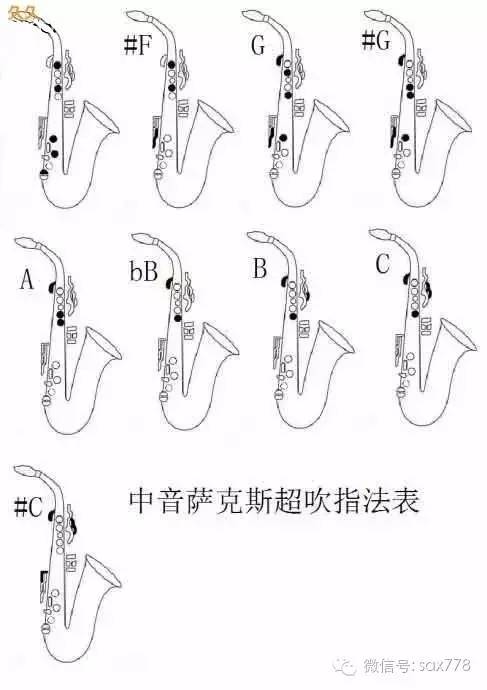 #F

G

#G

A

bB

B

C

#C

中音萨克斯超吹指法表

微信号: sax778