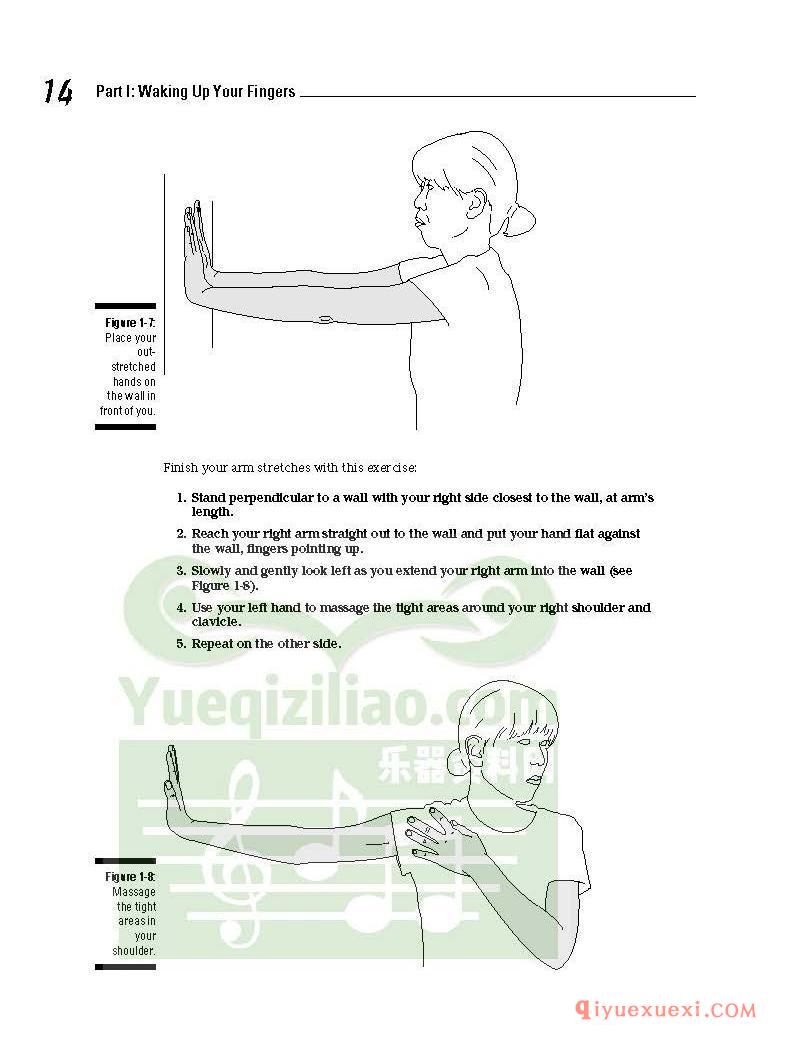 14 Part I: Waking Up Your Fingers

Figure 1-7: Place your outstretched hands on the wall in front of you.

Finish your arm stretches with this exercise:

1. Stand perpendicular to a wall with your right side closest to the wall, at arm's length.

2. Reach your right arm straight out to the wall and put your hand flat against the wall, fingers pointing up.

3. Slowly and gently look left as you extend your right arm into the wall (see Figure 1-8).

4. Use your left hand to massage the tight areas around your right shoulder and clavicle.

5. Repeat on the other side.

Yueqiziliao.com
乐器资料网

Figure 1-8: Massage the tight areas in your shoulder.

qiyuexuexi.COM