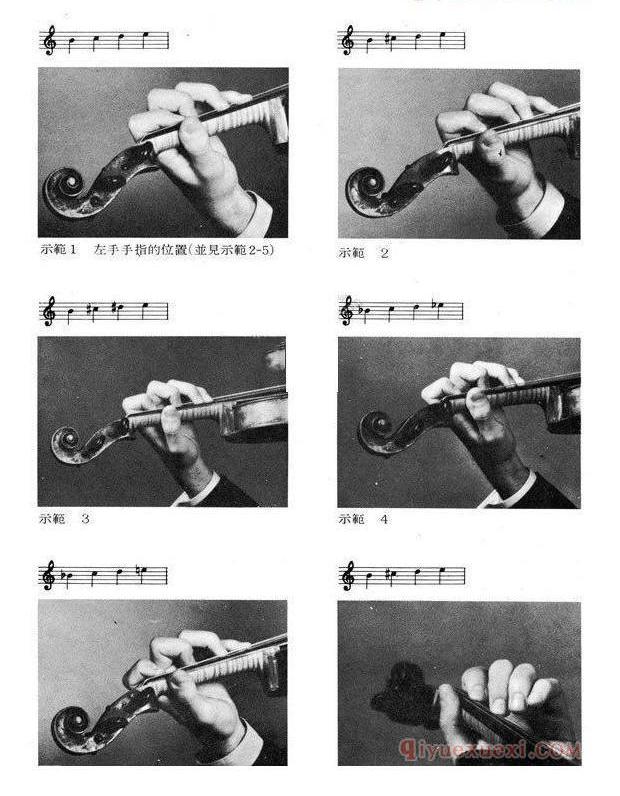 示範 1　左手手指的位置(並見示範 2-5)

示範　2

示範　3

示範　4

qiyuexuexi.COM